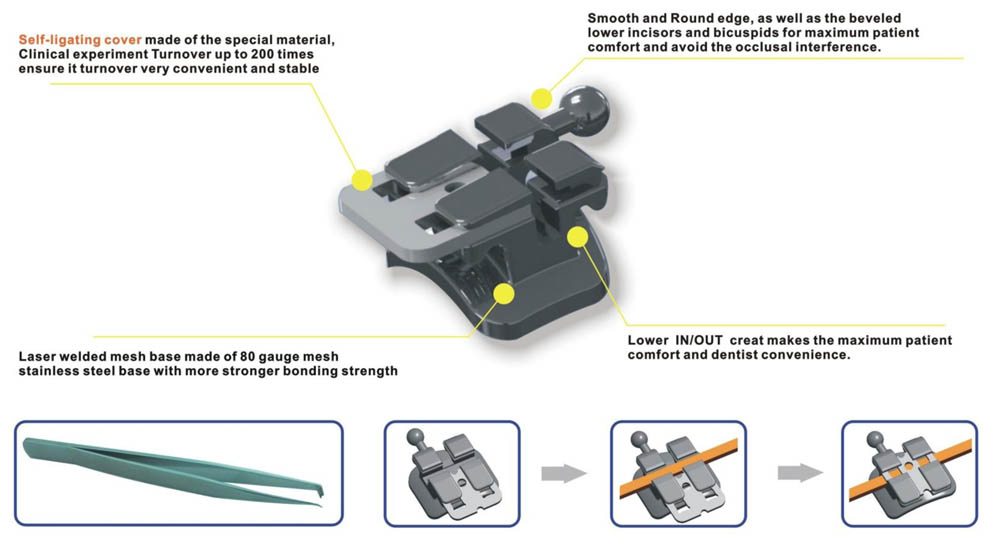 Self-ligating cover made of the special material, Clinical experiment Turnover up to 200 times ensure it turnover very convenient and stable

Smooth and Round edge, as well as the beveled lower incisors and bicuspids for maximum patient comfort and avoid the occlusal interference.

Laser welded mesh base made of 80 gauge mesh stainless steel base with more stronger bonding strength

Lower IN/OUT creat makes the maximum patient comfort and dentist convenience.